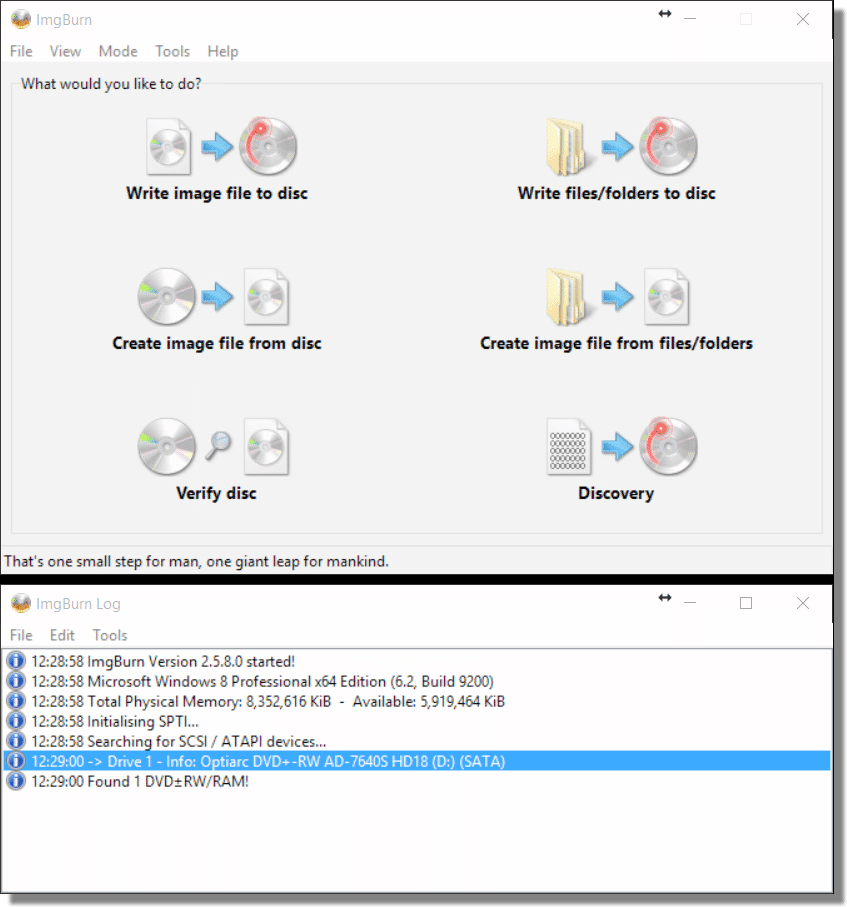 ImgBurn

File View Mode Tools Help

What would you like to do?

Write image file to disc

Write files/folders to disc

Create image file from disc

Create image file from files/folders

Verify disc

Discovery

That's one small step for man, one giant leap for mankind.

ImgBurn Log

File Edit Tools

12:28:58 ImgBurn Version 2.5.8.0 started!
12:28:58 Microsoft Windows 8 Professional x64 Edition (6.2, Build 9200)
12:28:58 Total Physical Memory: 8,352,616 KiB - Available: 5,919,464 KiB
12:28:58 Initialising SPTI...
12:28:58 Searching for SCSI / ATAPI devices...
12:29:00 -> Drive 1 - Info: Optiarc DVD+-RW AD-7640S HD18 (D:) (SATA)
12:29:00 Found 1 DVD±RW/RAM!