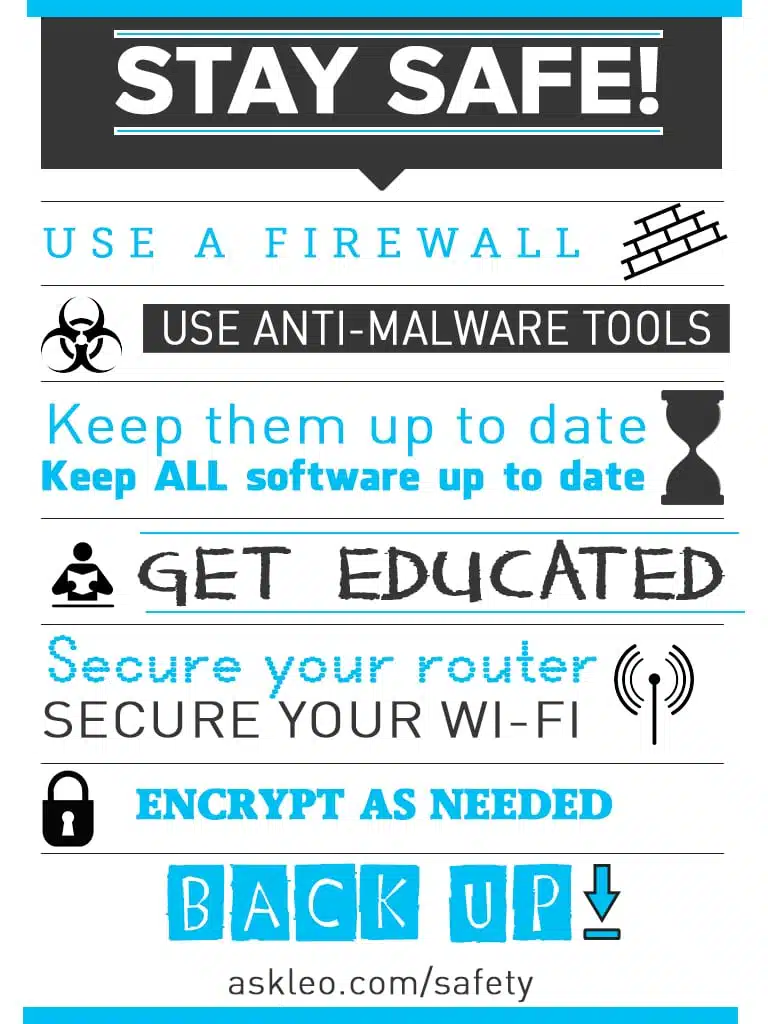 STAY SAFE!

USE A FIREWALL

USE ANTI-MALWARE TOOLS

Keep them up to date
Keep ALL software up to date

GET EDUCATED

Secure your router
SECURE YOUR WI-FI

ENCRYPT AS NEEDED

BACK UP

askleo.com/safety